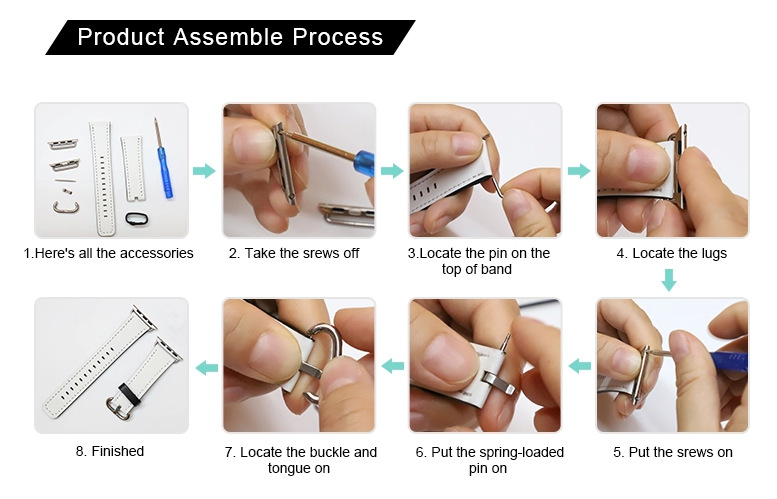 Product Assemble Process

1.Here's all the accessories

2. Take the srews off

3.Locate the pin on the top of band

4. Locate the lugs

5. Put the srews on

6. Put the spring-loaded pin on

7. Locate the buckle and tongue on

8. Finished